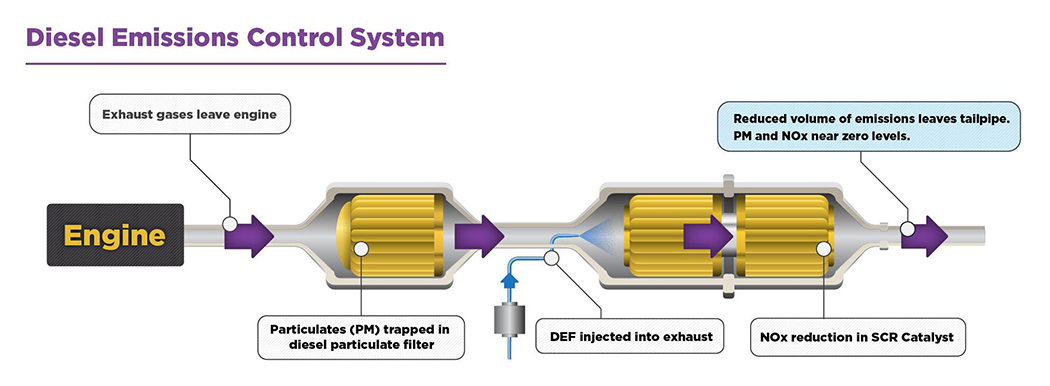 Diesel Emissions Control System

Exhaust gases leave engine

Reduced volume of emissions leaves tailpipe. PM and NOx near zero levels.

Engine

Particulates (PM) trapped in diesel particulate filter

DEF injected into exhaust

NOx reduction in SCR Catalyst